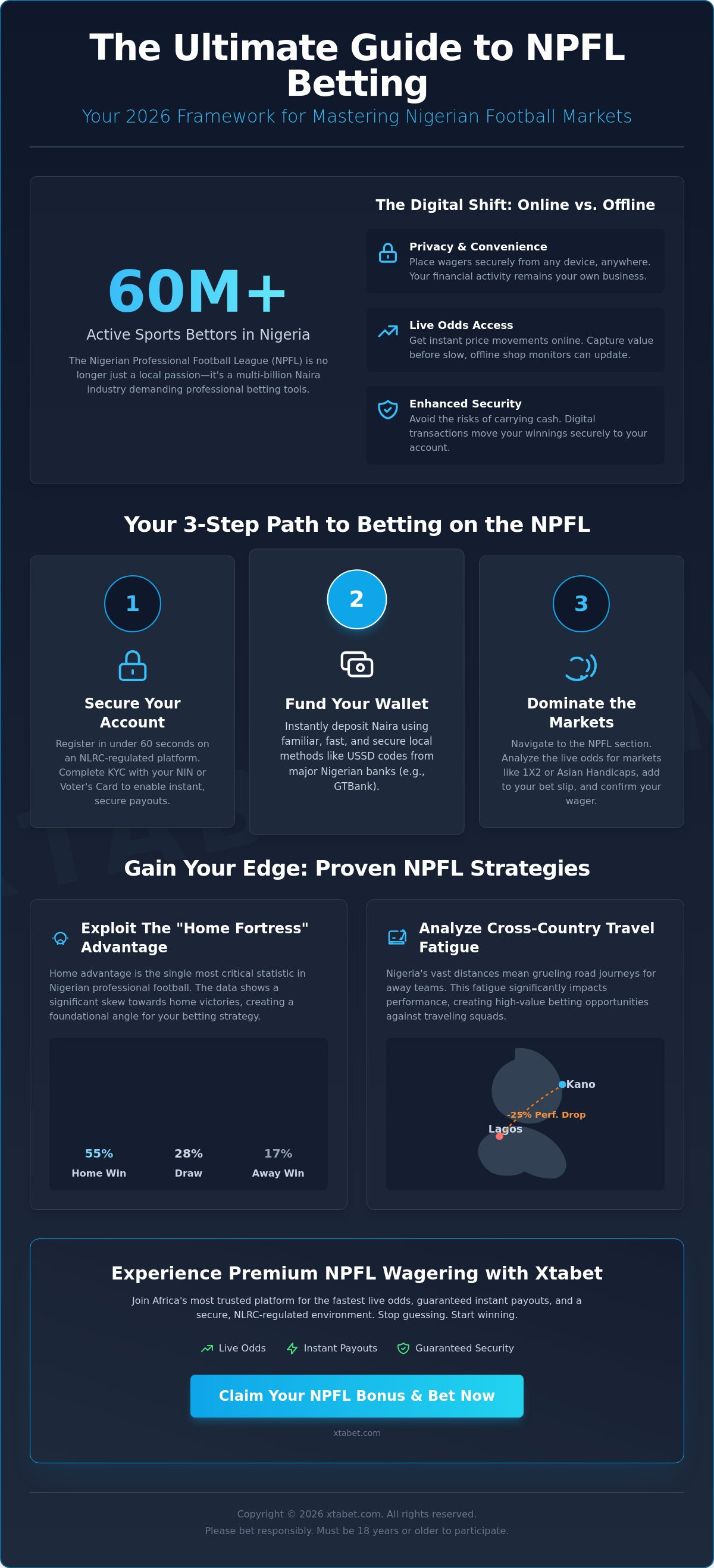 The Ultimate Guide to NPFL Betting

Your 2026 Framework for Mastering Nigerian Football Markets

60M+

Active Sports Bettors in Nigeria

The Nigerian Professional Football League (NPFL) is no longer just a local passion—it's a multi-billion Naira industry demanding professional betting tools.

The Digital Shift: Online vs. Offline

Privacy & Convenience
Place wagers securely from any device, anywhere. Your financial activity remains your own business.

Live Odds Access
Get instant price movements online. Capture value before slow, offline shop monitors can update.

Enhanced Security
Avoid the risks of carrying cash. Digital transactions move your winnings securely to your account.

Your 3-Step Path to Betting on the NPFL

1

Secure Your Account

Register in under 60 seconds on an NLRC-regulated platform. Complete KYC with your NIN or Voter's Card to enable instant, secure payouts.

2

Fund Your Wallet

Instantly deposit Naira using familiar, fast, and secure local methods like USSD codes from major Nigerian banks (e.g., GTBank).

3

Dominate the Markets

Navigate to the NPFL section. Analyze the live odds for markets like 1X2 or Asian Handicaps, add to your bet slip, and confirm your wager.

Gain Your Edge: Proven NPFL Strategies

Exploit The "Home Fortress" Advantage

Home advantage is the single most critical statistic in Nigerian professional football. The data shows a significant skew towards home victories, creating a foundational angle for your betting strategy.

55%
Home Win

28%
Draw

17%
Away Win

Analyze Cross-Country Travel Fatigue

Nigeria's vast distances mean grueling road journeys for away teams. This fatigue significantly impacts performance, creating high-value betting opportunities against traveling squads.

Kano
-25% Perf. Drop
Lagos

Experience Premium NPFL Wagering with Xtabet

Join Africa's most trusted platform for the fastest live odds, guaranteed instant payouts, and a secure, NLRC-regulated environment. Stop guessing. Start winning.

Live Odds Instant Payouts Guaranteed Security

Claim Your NPFL Bonus & Bet Now

xtabet.com

Copyright © 2026 xtabet.com. All rights reserved.
Please bet responsibly. Must be 18 years or older to participate.